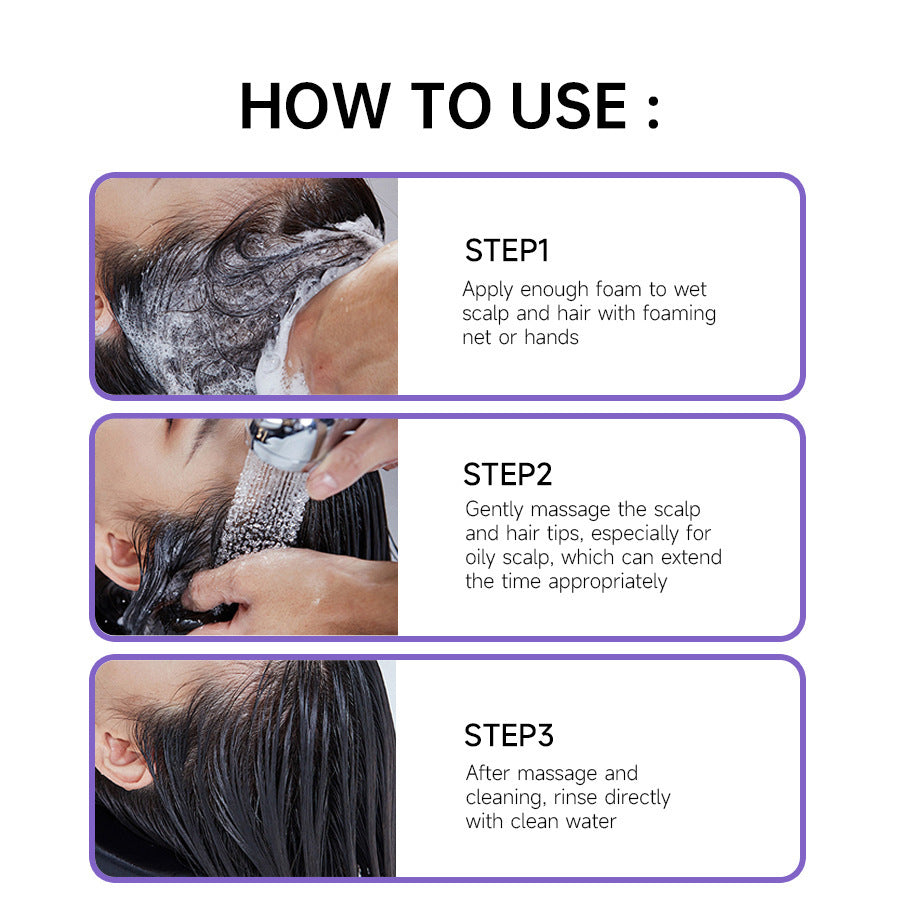 HOW TO USE :

STEP1
Apply enough foam to wet scalp and hair with foaming net or hands

STEP2
Gently massage the scalp and hair tips, especially for oily scalp, which can extend the time appropriately

STEP3
After massage and cleaning, rinse directly with clean water